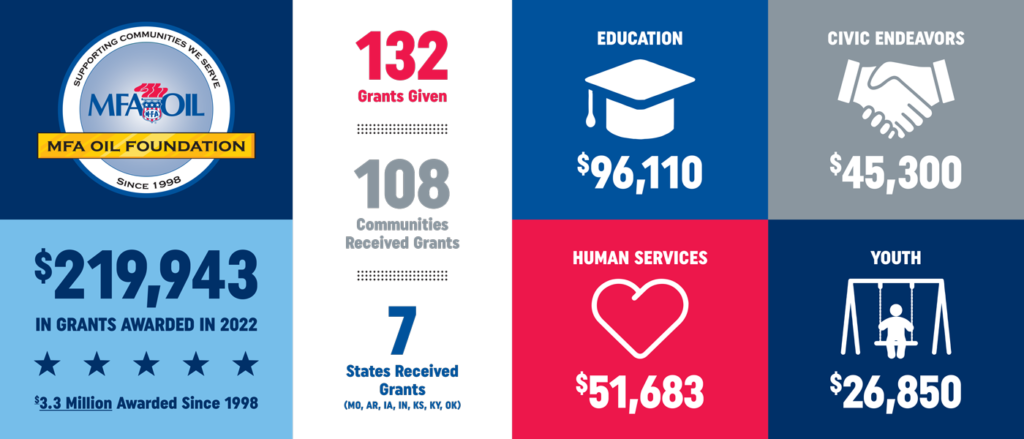 SUPPORTING COMMUNITIES WE SERVE
MFA OIL
MFA OIL FOUNDATION
SINCE 1998

$219,943
IN GRANTS AWARDED IN 2022
★ ★ ★ ★ ★
$3.3 Million Awarded Since 1998

132
Grants Given

108
Communities Received Grants

7
States Received Grants
(MO, AR, IA, IN, KS, KY, OK)

EDUCATION
$96,110

CIVIC ENDEAVORS
$45,300

HUMAN SERVICES
$51,683

YOUTH
$26,850