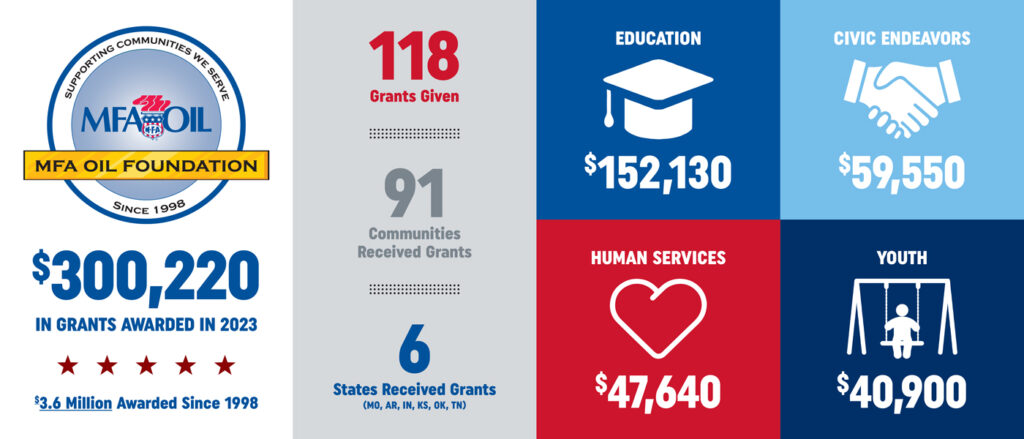 SUPPORTING COMMUNITIES WE SERVE
MFA OIL
MFA
MFA OIL FOUNDATION
SINCE 1998

$300,220
IN GRANTS AWARDED IN 2023

★ ★ ★ ★ ★

$3.6 Million Awarded Since 1998

118
Grants Given

91
Communities Received Grants

6
States Received Grants
(MO, AR, IN, KS, OK, TN)

EDUCATION
$152,130

CIVIC ENDEAVORS
$59,550

HUMAN SERVICES
$47,640

YOUTH
$40,900